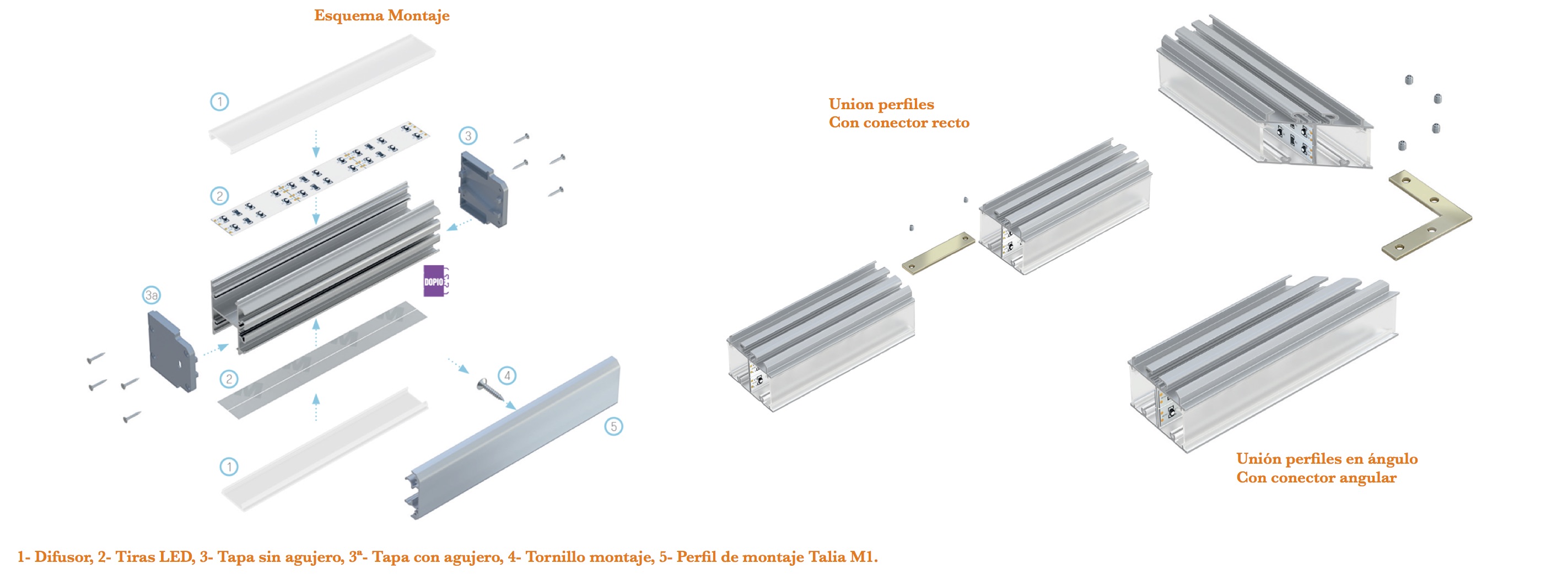 Esquema Montaje

1

2

3

DOPIO

3a

2

4

5

1

Union perfiles
Con conector recto

Unión perfiles en ángulo
Con conector angular

1- Difusor, 2- Tiras LED, 3- Tapa sin agujero, 3ª- Tapa con agujero, 4- Tornillo montaje, 5- Perfil de montaje Talia M1.