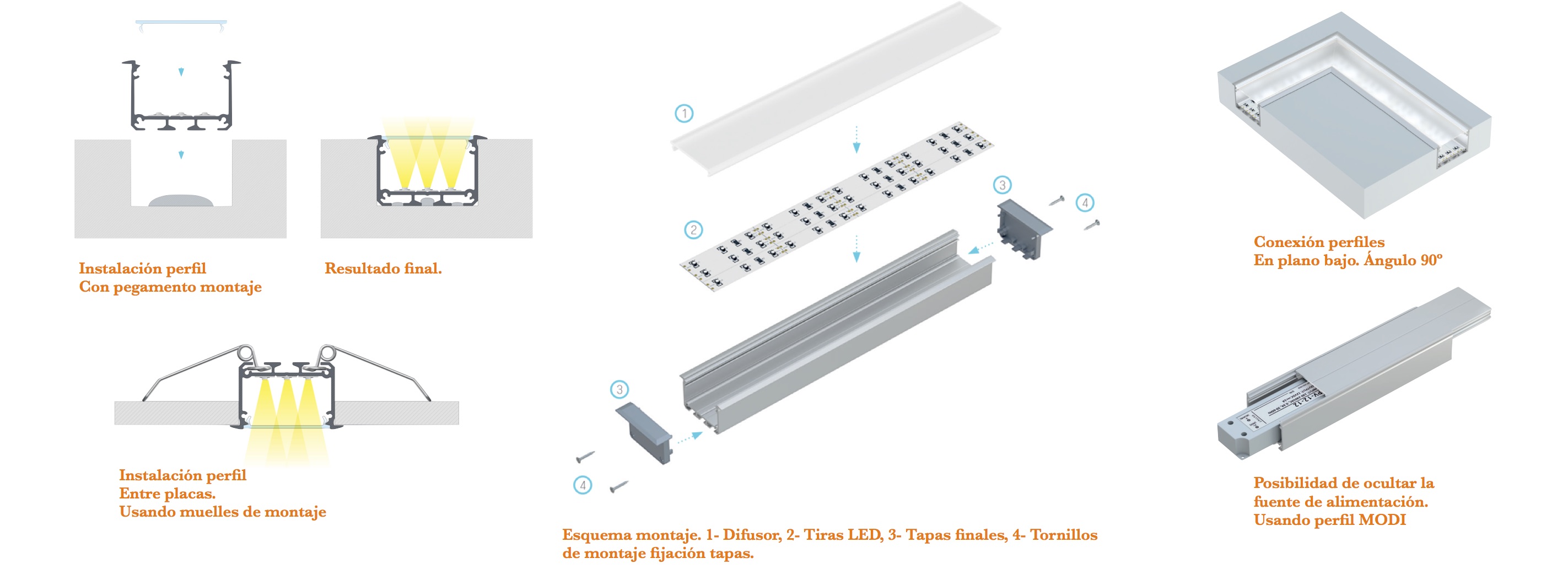 Instalación perfil
Con pegamento montaje

Resultado final.

Instalación perfil
Entre placas.
Usando muelles de montaje

1

2

3

4

3

4

Esquema montaje. 1- Difusor, 2- Tiras LED, 3- Tapas finales, 4- Tornillos de montaje fijación tapas.

Conexión perfiles
En plano bajo. Ángulo 90º

Posibilidad de ocultar la fuente de alimentación.
Usando perfil MODI