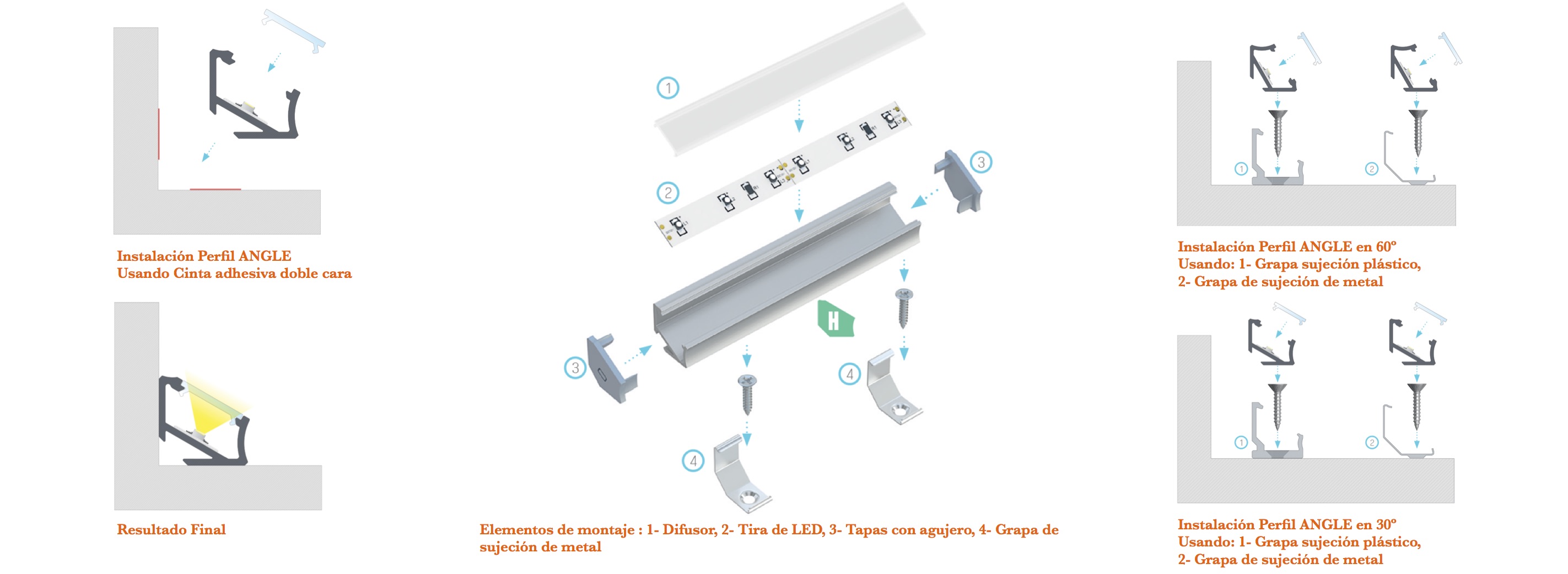 Instalación Perfil ANGLE
Usando Cinta adhesiva doble cara

Resultado Final

1

2

3

3

4

4

H

Elementos de montaje : 1- Difusor, 2- Tira de LED, 3- Tapas con agujero, 4- Grapa de sujeción de metal

1

2

Instalación Perfil ANGLE en 60º
Usando: 1- Grapa sujeción plástico,
2- Grapa de sujeción de metal

1

2

Instalación Perfil ANGLE en 30º
Usando: 1- Grapa sujeción plástico,
2- Grapa de sujeción de metal